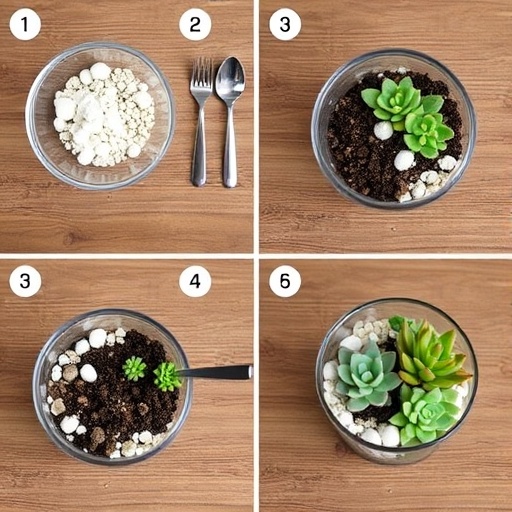 1

2

3

3

4

6